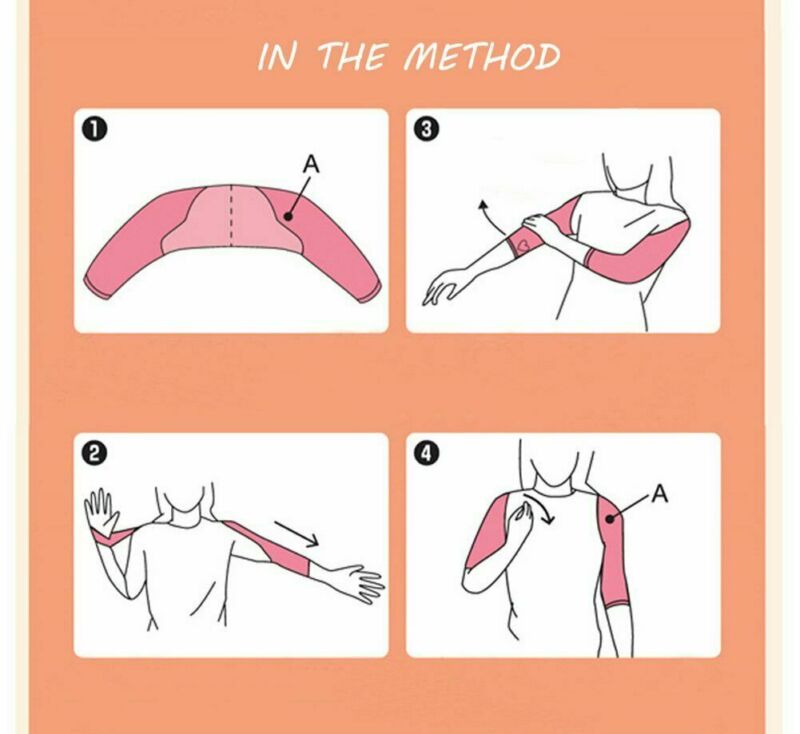 IN THE METHOD

❶
A

❸

❷

❹
A