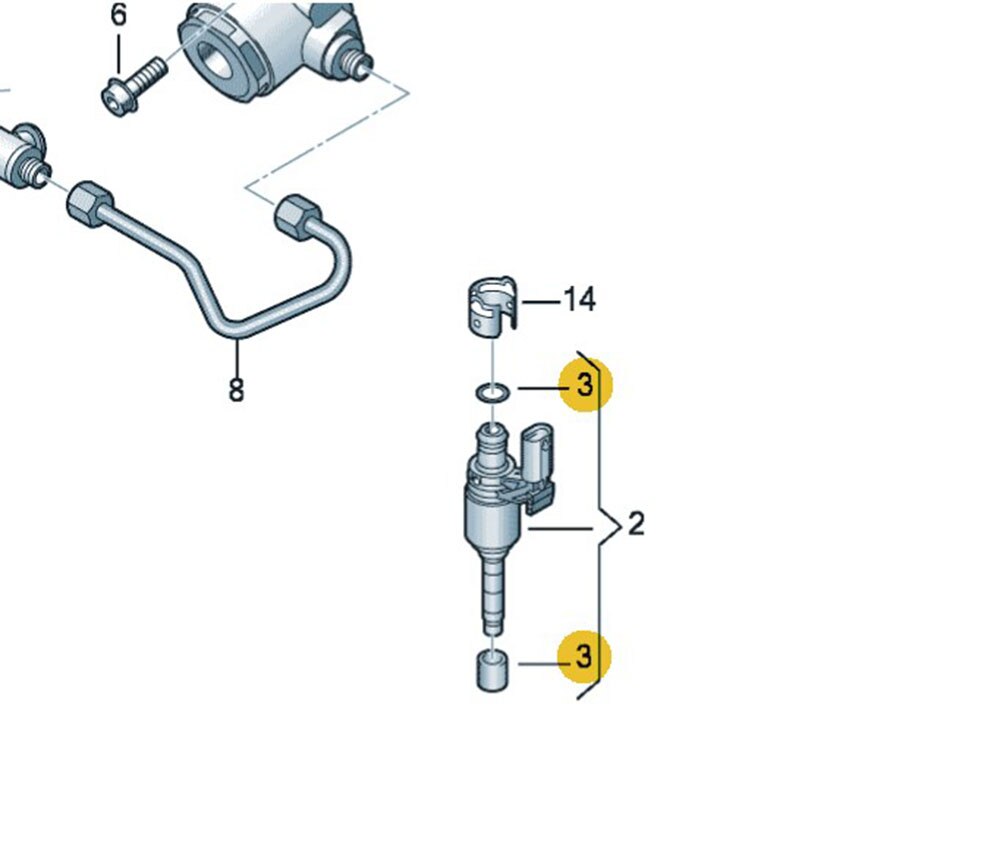 6
8
14
3
2
3